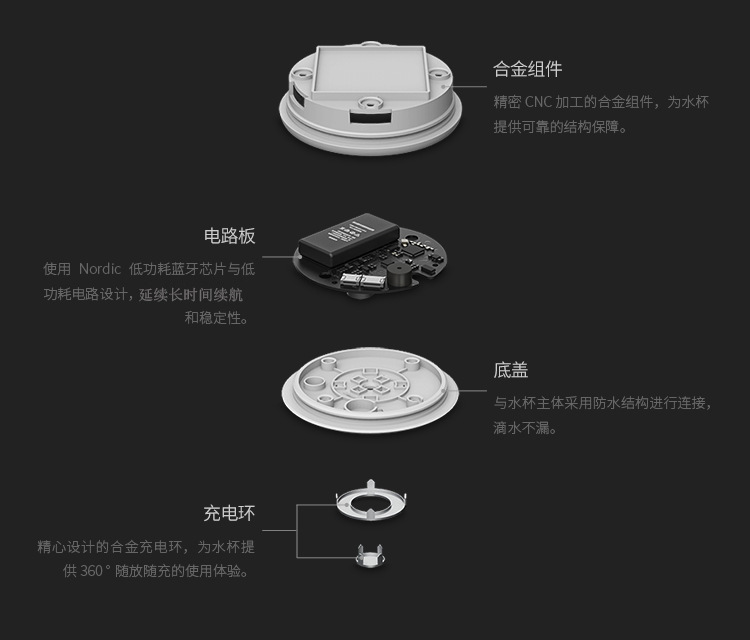 合金组件

精密 CNC 加工的合金组件，为水杯提供可靠的结构保障。

电路板

使用 Nordic 低功耗蓝牙芯片与低功耗电路设计，延续长时间续航和稳定性。

底盖

与水杯主体采用防水结构进行连接，滴水不漏。

充电环

精心设计的合金充电环，为水杯提供 360° 随放随充的使用体验。