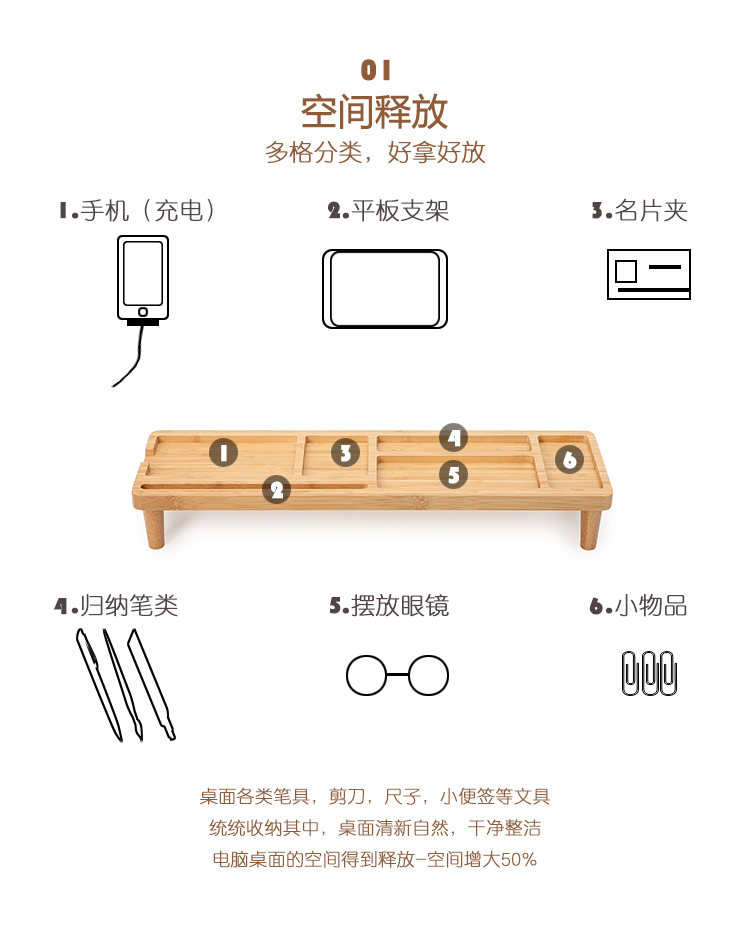 01
空间释放
多格分类，好拿好放

1.手机（充电）
2.平板支架
3.名片夹

1
3
4
5
6
2

4.归纳笔类
5.摆放眼镜
6.小物品

桌面各类笔具，剪刀，尺子，小便签等文具
统统收纳其中，桌面清新自然，干净整洁
电脑桌面的空间得到释放-空间增大50%