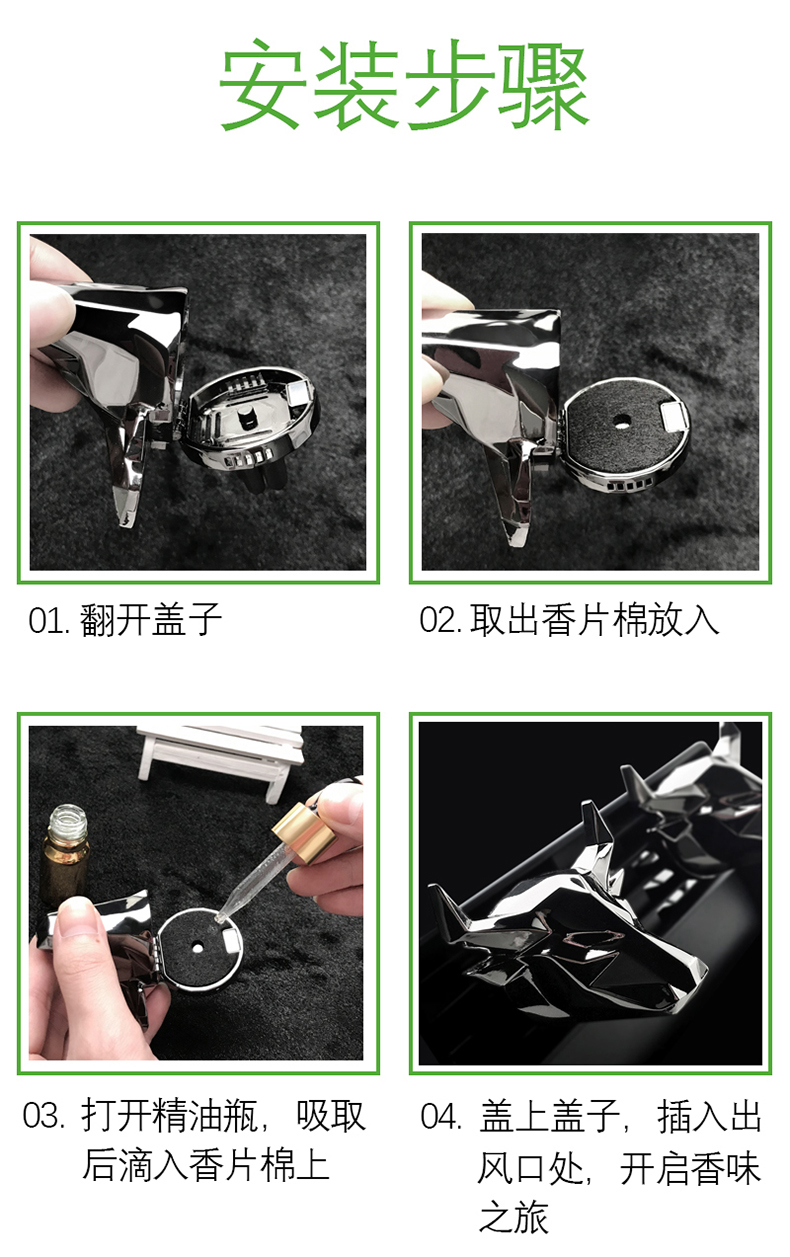 安装步骤

01. 翻开盖子

02. 取出香片棉放入

03. 打开精油瓶，吸取后滴入香片棉上

04. 盖上盖子，插入出风口处，开启香味之旅