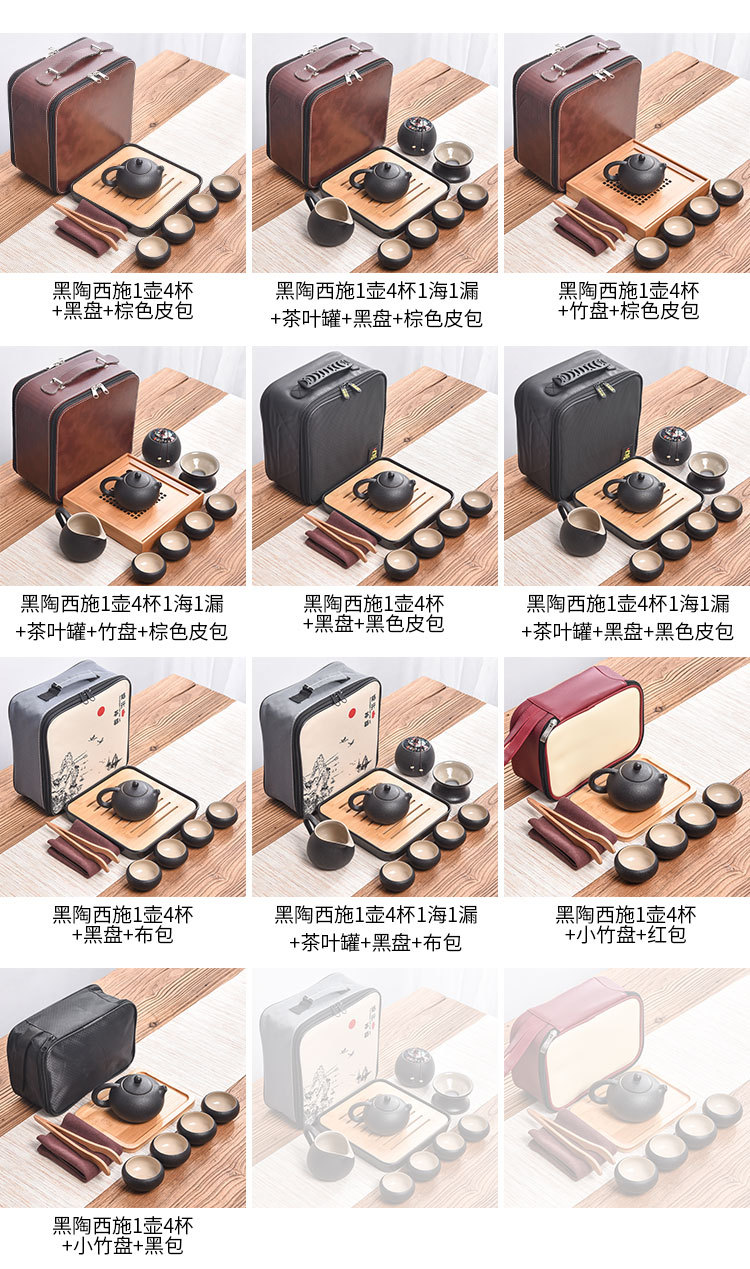 黑陶西施1壶4杯
+黑盘+棕色皮包

黑陶西施1壶4杯1海1漏
+茶叶罐+黑盘+棕色皮包

黑陶西施1壶4杯
+竹盘+棕色皮包

黑陶西施1壶4杯1海1漏
+茶叶罐+竹盘+棕色皮包

黑陶西施1壶4杯
+黑盘+黑色皮包

黑陶西施1壶4杯1海1漏
+茶叶罐+黑盘+黑色皮包

黑陶西施1壶4杯
+黑盘+布包

黑陶西施1壶4杯1海1漏
+茶叶罐+黑盘+布包

黑陶西施1壶4杯
+小竹盘+红包

黑陶西施1壶4杯
+小竹盘+黑包