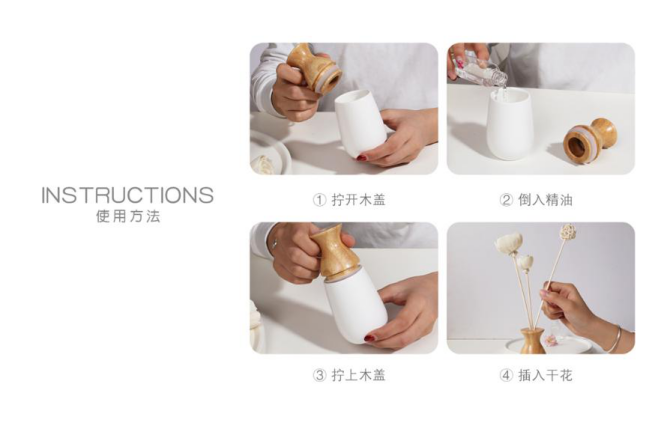 INSTRUCTIONS
使用方法

① 拧开木盖

② 倒入精油

③ 拧上木盖

④ 插入干花