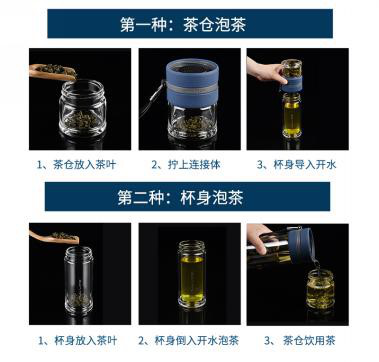 第一种：茶仓泡茶

1、茶仓放入茶叶

2、拧上连接体

3、杯身导入开水

第二种：杯身泡茶

1、杯身放入茶叶

2、杯身倒入开水泡茶

3、茶仓饮用茶